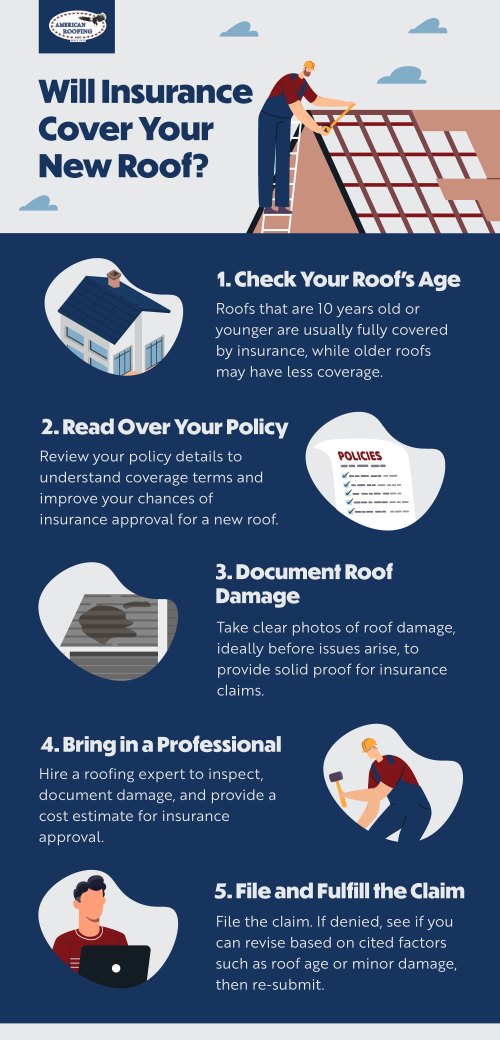 AMERICAN ROOFING

Will Insurance Cover Your New Roof?

1. Check Your Roof's Age

Roofs that are 10 years old or younger are usually fully covered by insurance, while older roofs may have less coverage.

2. Read Over Your Policy

Review your policy details to understand coverage terms and improve your chances of insurance approval for a new roof.

POLICIES

3. Document Roof Damage

Take clear photos of roof damage, ideally before issues arise, to provide solid proof for insurance claims.

4. Bring in a Professional

Hire a roofing expert to inspect, document damage, and provide a cost estimate for insurance approval.

5. File and Fulfill the Claim

File the claim. If denied, see if you can revise based on cited factors such as roof age or minor damage, then re-submit.